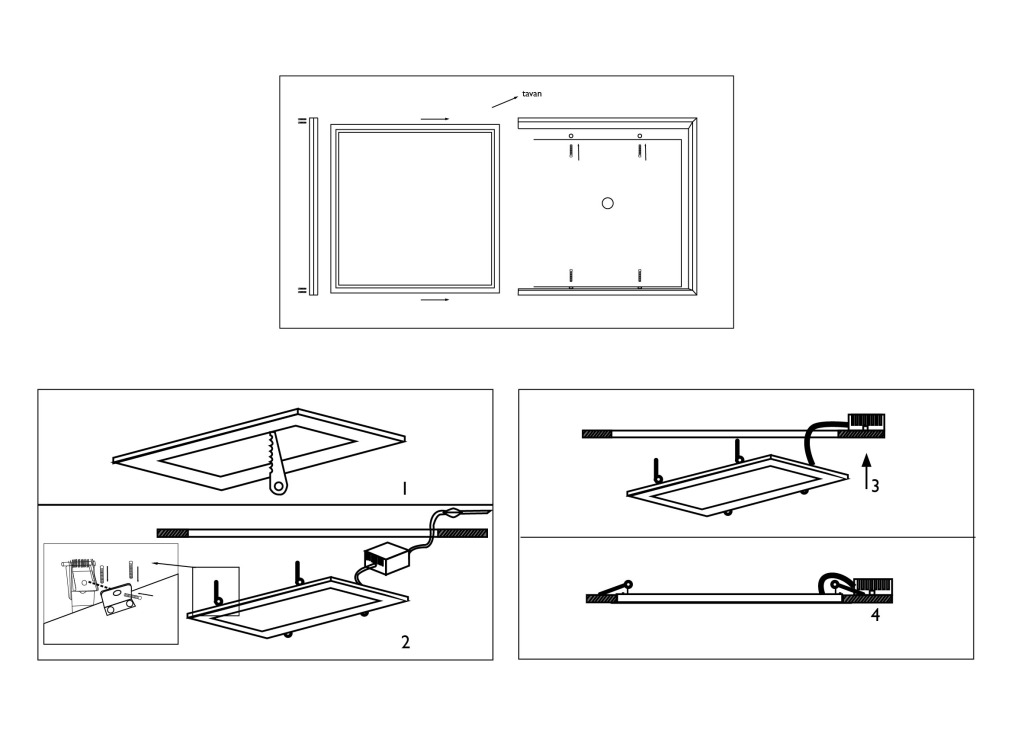 tavan

1

2

3

4